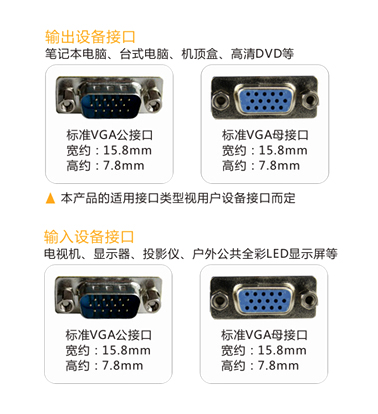 输出设备接口
笔记本电脑、台式电脑、机顶盒、高清DVD等

标准VGA公接口
宽约：15.8mm
高约：7.8mm

标准VGA母接口
宽约：15.8mm
高约：7.8mm

▲ 本产品的适用接口类型视用户设备接口而定

输入设备接口
电视机、显示器、投影仪、户外公共全彩LED显示屏等

标准VGA公接口
宽约：15.8mm
高约：7.8mm

标准VGA母接口
宽约：15.8mm
高约：7.8mm